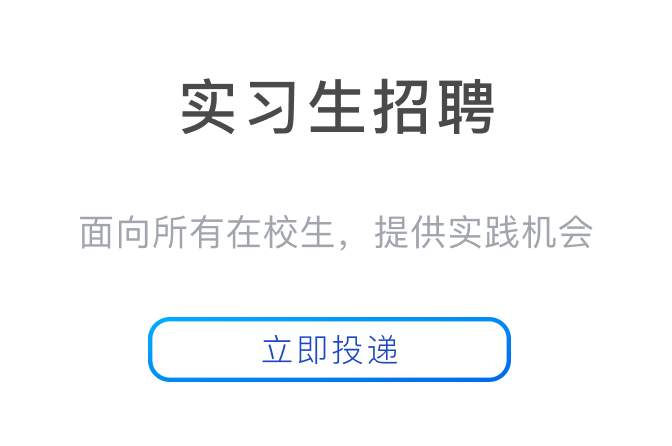 实习生招聘

面向所有在校生，提供实践机会

立即投递